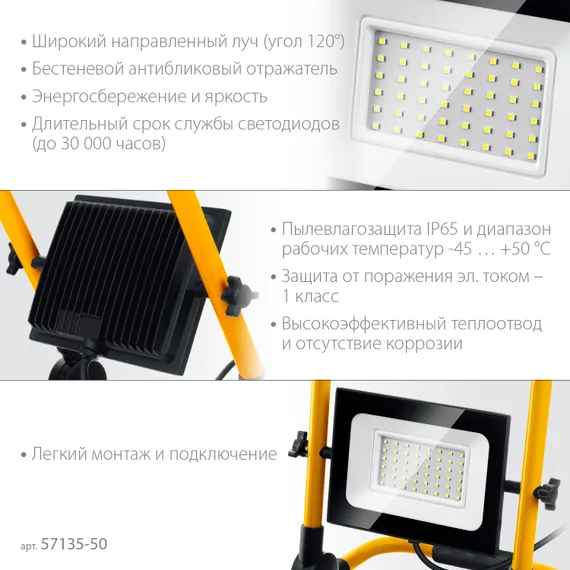 • Широкий направленный луч (угол 120°)
• Бестеневой антибликовый отражатель
• Энергосбережение и яркость
• Длительный срок службы светодиодов (до 30 000 часов)

• Пылевлагозащита IP65 и диапазон рабочих температур -45 … +50 °C
• Защита от поражения эл. током – 1 класс
• Высокоэффективный теплоотвод и отсутствие коррозии

• Легкий монтаж и подключение

арт. 57135-50