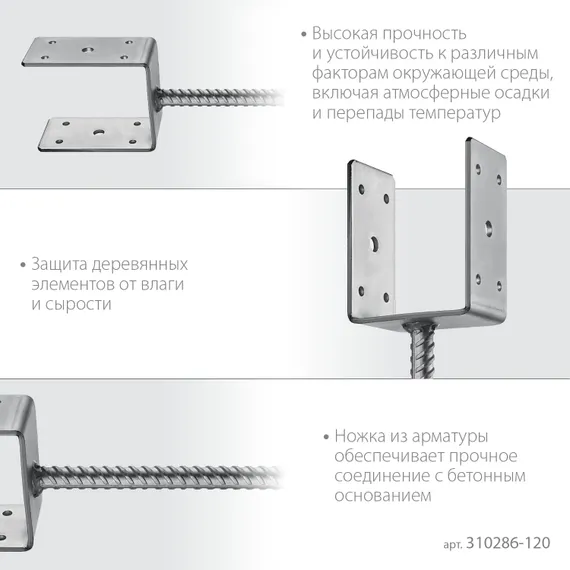 • Высокая прочность и устойчивость к различным факторам окружающей среды, включая атмосферные осадки и перепады температур

• Защита деревянных элементов от влаги и сырости

• Ножка из арматуры обеспечивает прочное соединение с бетонным основанием

арт. 310286-120