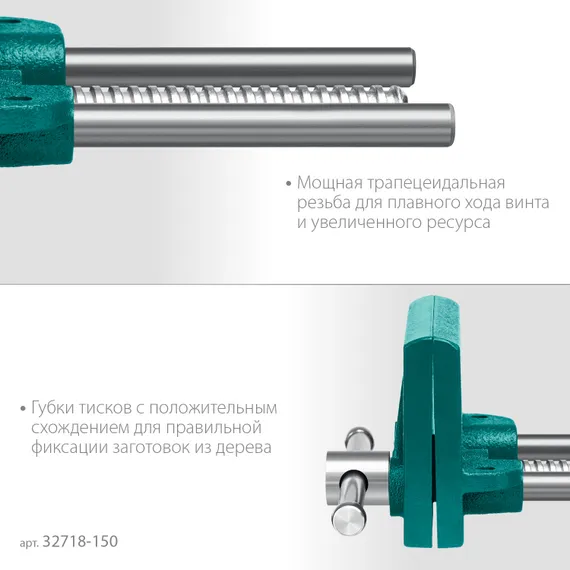 • Мощная трапецеидальная резьба для плавного хода винта и увеличенного ресурса

• Губки тисков с положительным схождением для правильной фиксации заготовок из дерева

арт. 32718-150