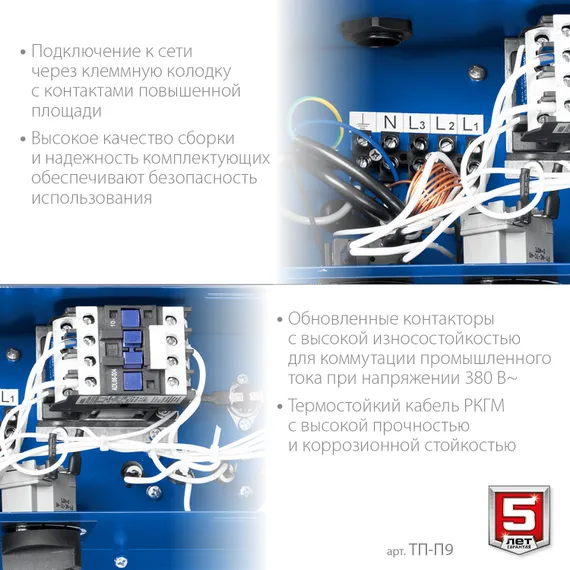 • Подключение к сети через клеммную колодку с контактами повышенной площади

• Высокое качество сборки и надежность комплектующих обеспечивают безопасность использования

N $L_3$ $L_2$ $L_1$

$L_1$

• Обновленные контакторы с высокой износостойкостью для коммутации промышленного тока при напряжении 380 В~

• Термостойкий кабель РКГМ с высокой прочностью и коррозионной стойкостью

5 ЛЕТ ГАРАНТИЯ

арт. ТП-П9