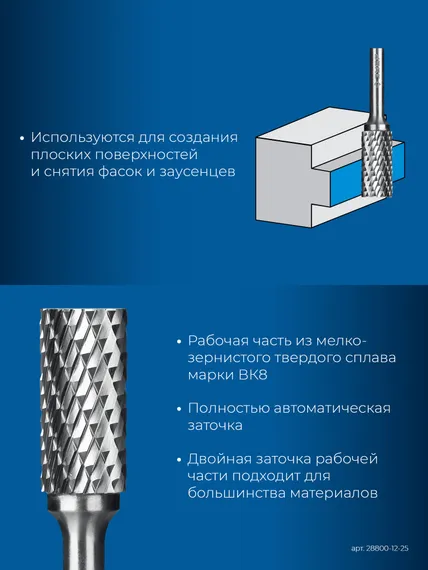 • Используются для создания плоских поверхностей и снятия фасок и заусенцев

• Рабочая часть из мелкозернистого твердого сплава марки ВК8

• Полностью автоматическая заточка

• Двойная заточка рабочей части подходит для большинства материалов

арт. 28800-12-25