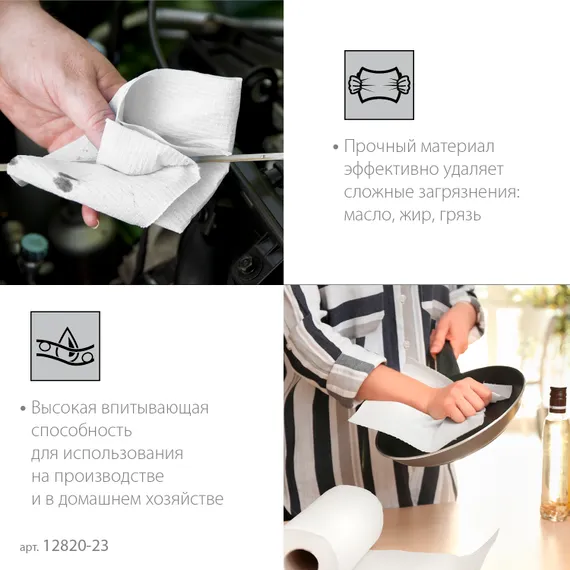 • Прочный материал эффективно удаляет сложные загрязнения: масло, жир, грязь

• Высокая впитывающая способность для использования на производстве и в домашнем хозяйстве

арт. 12820-23