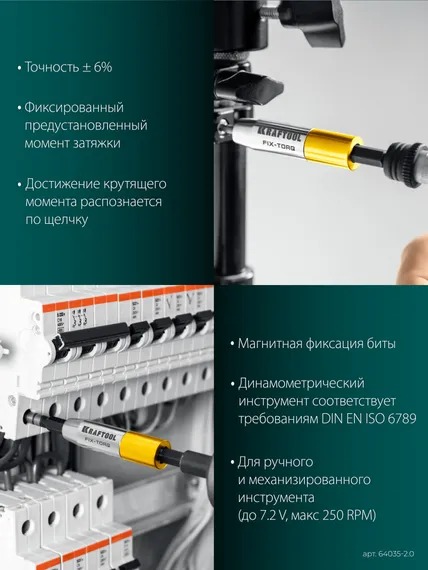 • Точность ± 6%

• Фиксированный предустановленный момент затяжки

• Достижение крутящего момента распознается по щелчку

KRAFTOOL
FIX-TORQ

KRAFTOOL
FIX-TORQ

• Магнитная фиксация биты

• Динамометрический инструмент соответствует требованиям DIN EN ISO 6789

• Для ручного и механизированного инструмента (до 7.2 V, макс 250 RPM)

арт. 64035-2.0