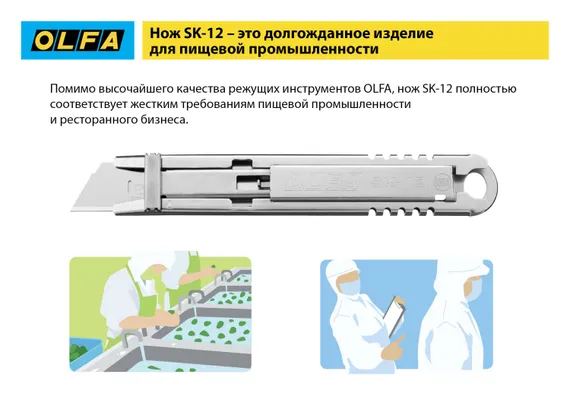 OLFA

Нож SK-12 – это долгожданное изделие для пищевой промышленности

Помимо высочайшего качества режущих инструментов OLFA, нож SK-12 полностью соответствует жестким требованиям пищевой промышленности и ресторанного бизнеса.

OLFA SK-12