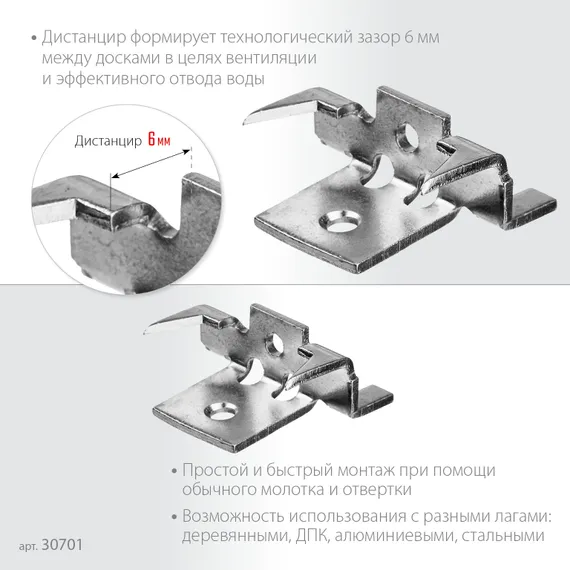 • Дистанцир формирует технологический зазор 6 мм между досками в целях вентиляции и эффективного отвода воды

Дистанцир 6 мм

• Простой и быстрый монтаж при помощи обычного молотка и отвертки

• Возможность использования с разными лагами: деревянными, ДПК, алюминиевыми, стальными

арт. 30701