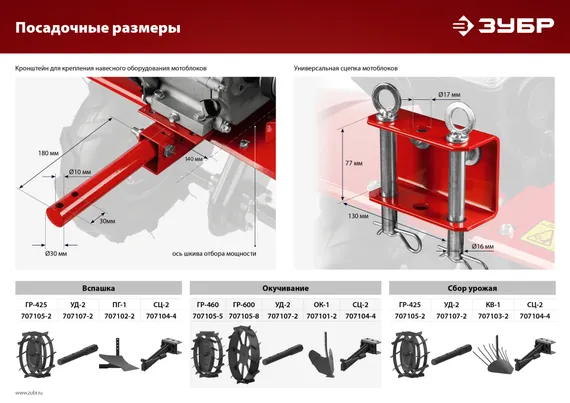 Посадочные размеры

ЗУБР

Кронштейн для крепления навесного оборудования мотоблоков

180 мм
Ø10 мм
140 мм
30мм
Ø30 мм
ось шкива отбора мощности

Универсальная сцепка мотоблоков

Ø17 мм
77 мм
130 мм
Ø16 мм

Вспашка

| ГР-425 | УД-2 | ПГ-1 | СЦ-2 |
|---|---|---|---|
| 707105-2 | 707107-2 | 707102-2 | 707104-4 |

Окучивание

| ГР-460 | ГР-600 | УД-2 | ОК-1 | СЦ-2 |
|---|---|---|---|---|
| 707105-5 | 707105-8 | 707107-2 | 707101-2 | 707104-4 |

Сбор урожая

| ГР-425 | УД-2 | КВ-1 | СЦ-2 |
|---|---|---|---|
| 707105-2 | 707107-2 | 707103-2 | 707104-4 |

www.zubr.ru