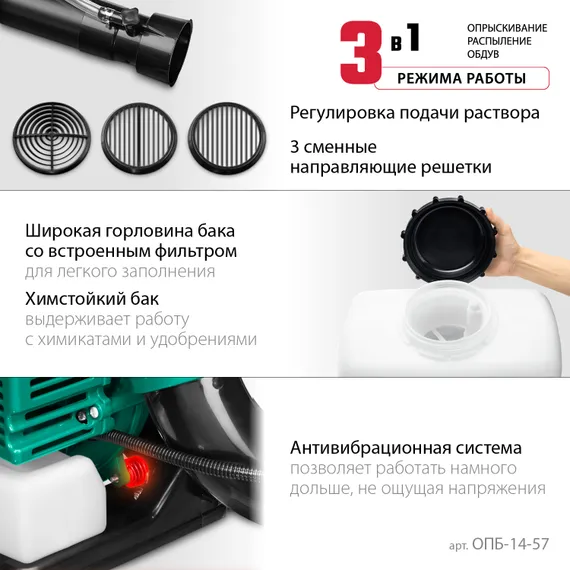 3 в 1
ОПРЫСКИВАНИЕ
РАСПЫЛЕНИЕ
ОБДУВ
РЕЖИМА РАБОТЫ

Регулировка подачи раствора

3 сменные направляющие решетки

Широкая горловина бака со встроенным фильтром
для легкого заполнения

Химстойкий бак
выдерживает работу с химикатами и удобрениями

Антивибрационная система
позволяет работать намного дольше, не ощущая напряжения

арт. ОПБ-14-57