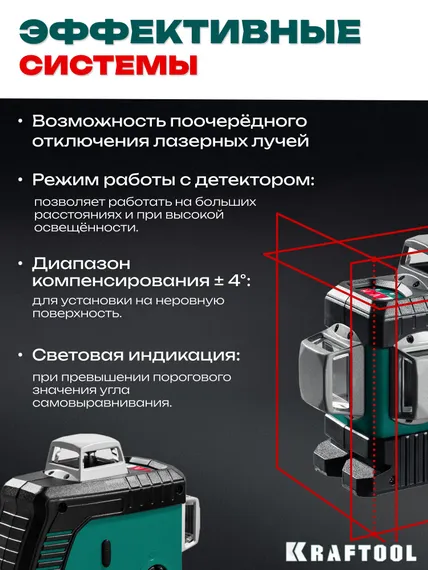 ЭФФЕКТИВНЫЕ
СИСТЕМЫ

• Возможность поочерёдного отключения лазерных лучей

• Режим работы с детектором:
позволяет работать на больших расстояниях и при высокой освещённости.

• Диапазон компенсирования ± 4°:
для установки на неровную поверхность.

• Световая индикация:
при превышении порогового значения угла самовыравнивания.

KRAFTOOL