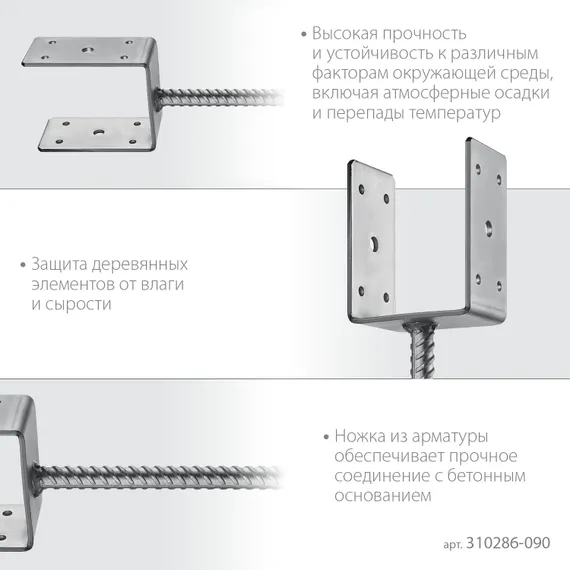 • Высокая прочность и устойчивость к различным факторам окружающей среды, включая атмосферные осадки и перепады температур

• Защита деревянных элементов от влаги и сырости

• Ножка из арматуры обеспечивает прочное соединение с бетонным основанием

арт. 310286-090