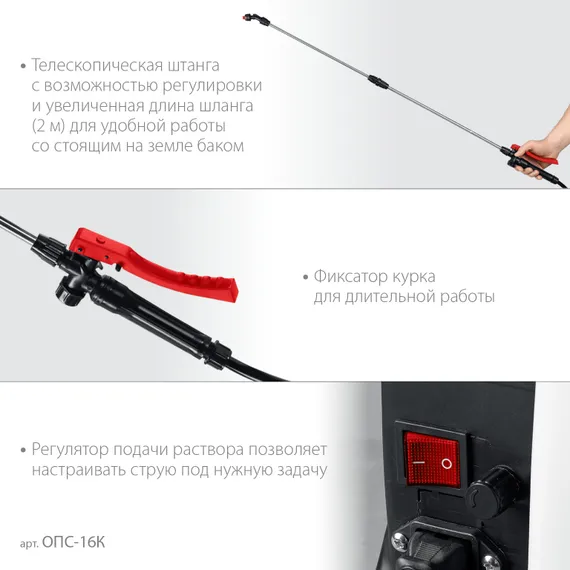 • Телескопическая штанга с возможностью регулировки и увеличенная длина шланга (2 м) для удобной работы со стоящим на земле баком

• Фиксатор курка для длительной работы

• Регулятор подачи раствора позволяет настраивать струю под нужную задачу

I O

арт. ОПС-16К