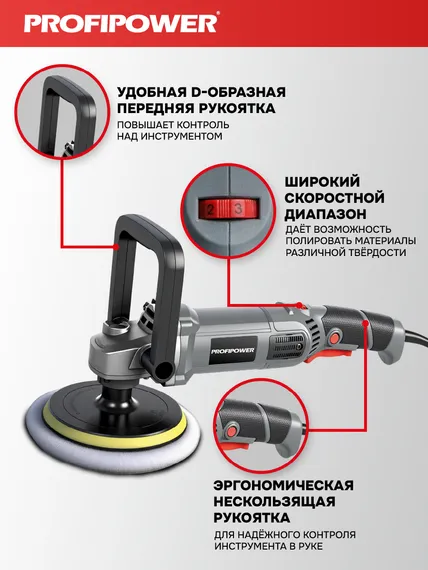 PROFIPOWER®

УДОБНАЯ D-ОБРАЗНАЯ ПЕРЕДНЯЯ РУКОЯТКА
ПОВЫШАЕТ КОНТРОЛЬ НАД ИНСТРУМЕНТОМ

2 3

ШИРОКИЙ СКОРОСТНОЙ ДИАПАЗОН
ДАЁТ ВОЗМОЖНОСТЬ ПОЛИРОВАТЬ МАТЕРИАЛЫ РАЗЛИЧНОЙ ТВЁРДОСТИ

PROFIPOWER

ЭРГОНОМИЧЕСКАЯ НЕСКОЛЬЗЯЩАЯ РУКОЯТКА
ДЛЯ НАДЁЖНОГО КОНТРОЛЯ ИНСТРУМЕНТА В РУКЕ