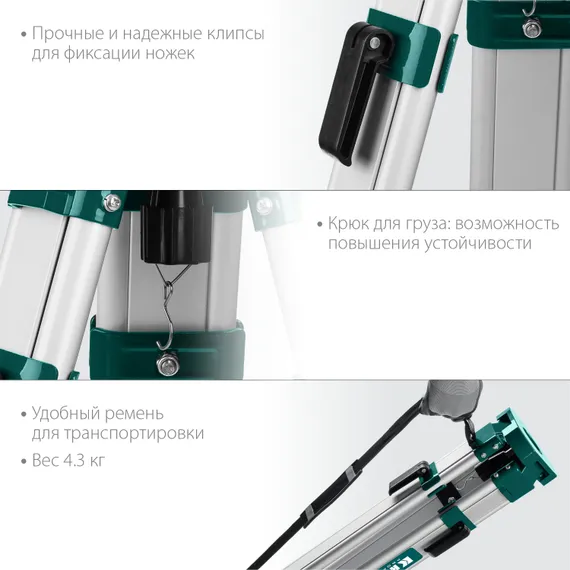 • Прочные и надежные клипсы для фиксации ножек

• Крюк для груза: возможность повышения устойчивости

• Удобный ремень для транспортировки

• Вес 4.3 кг