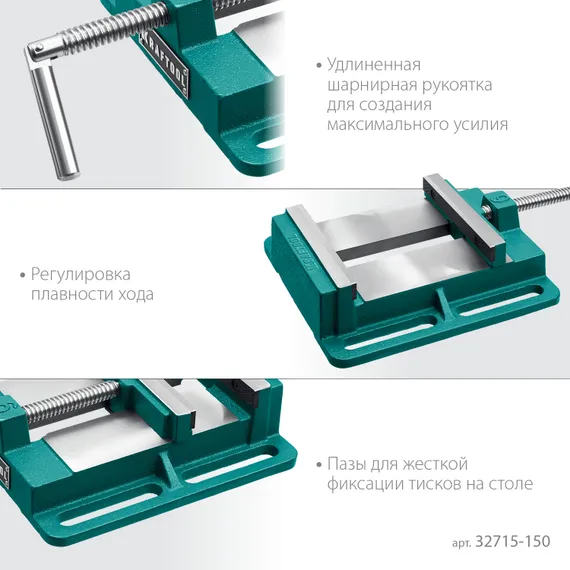 KRAFTOOL

• Удлиненная шарнирная рукоятка для создания максимального усилия

• Регулировка плавности хода

• Пазы для жесткой фиксации тисков на столе

арт. 32715-150