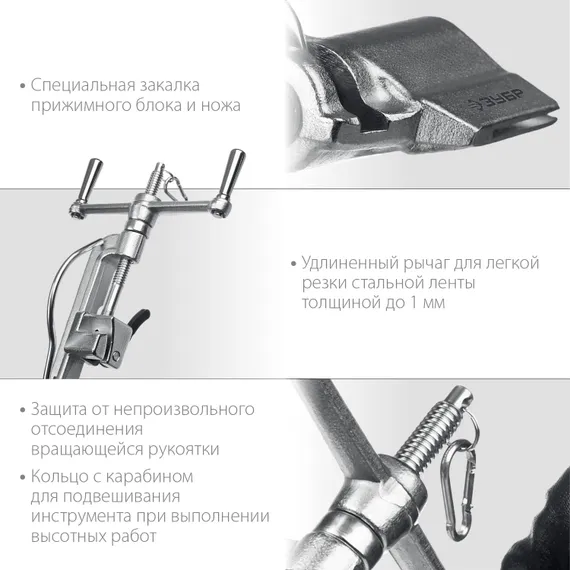 • Специальная закалка прижимного блока и ножа

ЗУБР

• Удлиненный рычаг для легкой резки стальной ленты толщиной до 1 мм

• Защита от непроизвольного отсоединения вращающейся рукоятки

• Кольцо с карабином для подвешивания инструмента при выполнении высотных работ