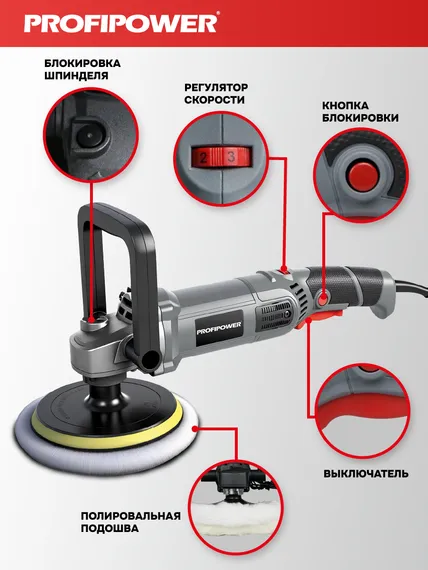 PROFIPOWER®

БЛОКИРОВКА ШПИНДЕЛЯ

РЕГУЛЯТОР СКОРОСТИ

2 3

КНОПКА БЛОКИРОВКИ

PROFIPOWER

ВЫКЛЮЧАТЕЛЬ

ПОЛИРОВАЛЬНАЯ ПОДОШВА