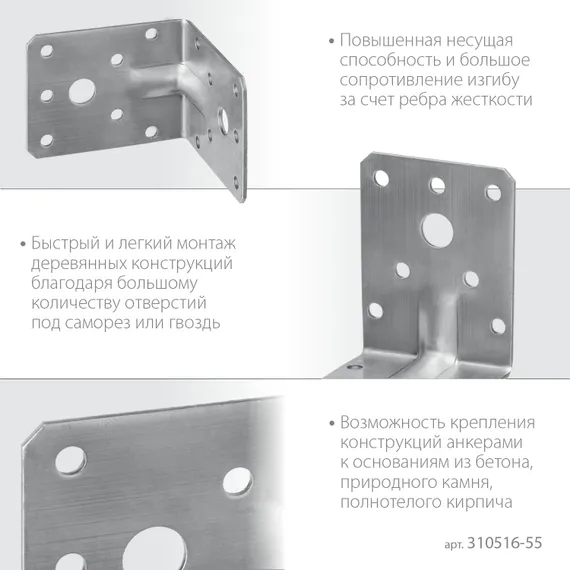 • Повышенная несущая способность и большое сопротивление изгибу за счет ребра жесткости

• Быстрый и легкий монтаж деревянных конструкций благодаря большому количеству отверстий под саморез или гвоздь

• Возможность крепления конструкций анкерами к основаниям из бетона, природного камня, полнотелого кирпича

арт. 310516-55