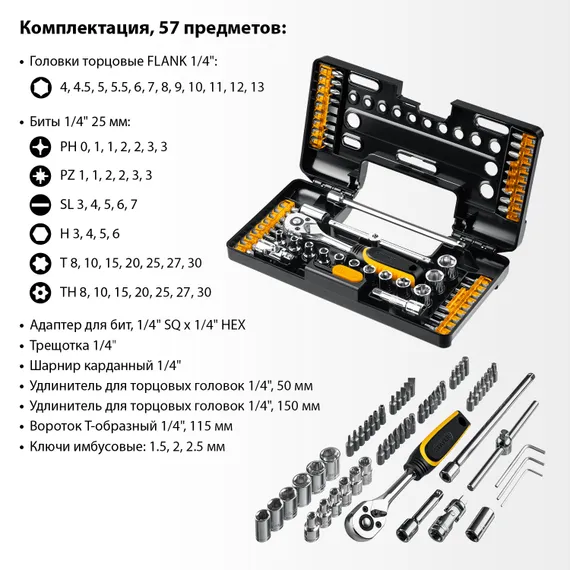 Комплектация, 57 предметов:

• Головки торцовые FLANK 1/4":

4, 4.5, 5, 5.5, 6, 7, 8, 9, 10, 11, 12, 13

• Биты 1/4" 25 мм:

PH 0, 1, 1, 2, 2, 3, 3

PZ 1, 1, 2, 2, 3, 3

SL 3, 4, 5, 6, 7

H 3, 4, 5, 6

T 8, 10, 15, 20, 25, 27, 30

TH 8, 10, 15, 20, 25, 27, 30

• Адаптер для бит, 1/4" SQ x 1/4" HEX
• Трещотка 1/4"
• Шарнир карданный 1/4"
• Удлинитель для торцовых головок 1/4", 50 мм
• Удлинитель для торцовых головок 1/4", 150 мм
• Вороток Т-образный 1/4", 115 мм
• Ключи имбусовые: 1.5, 2, 2.5 мм