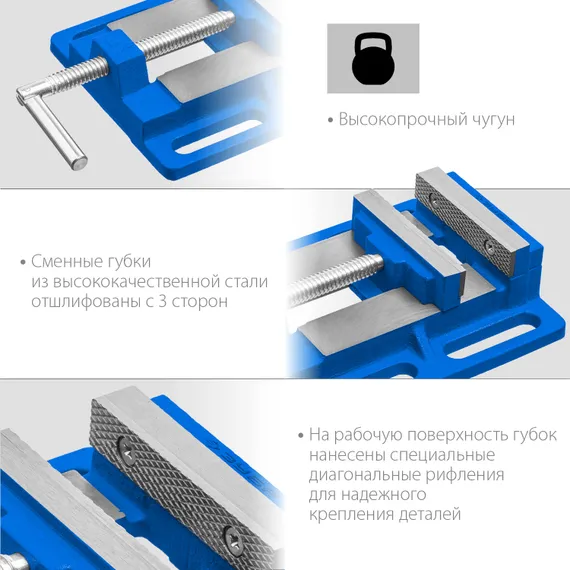 • Высокопрочный чугун

• Сменные губки из высококачественной стали отшлифованы с 3 сторон

• На рабочую поверхность губок нанесены специальные диагональные рифления для надежного крепления деталей