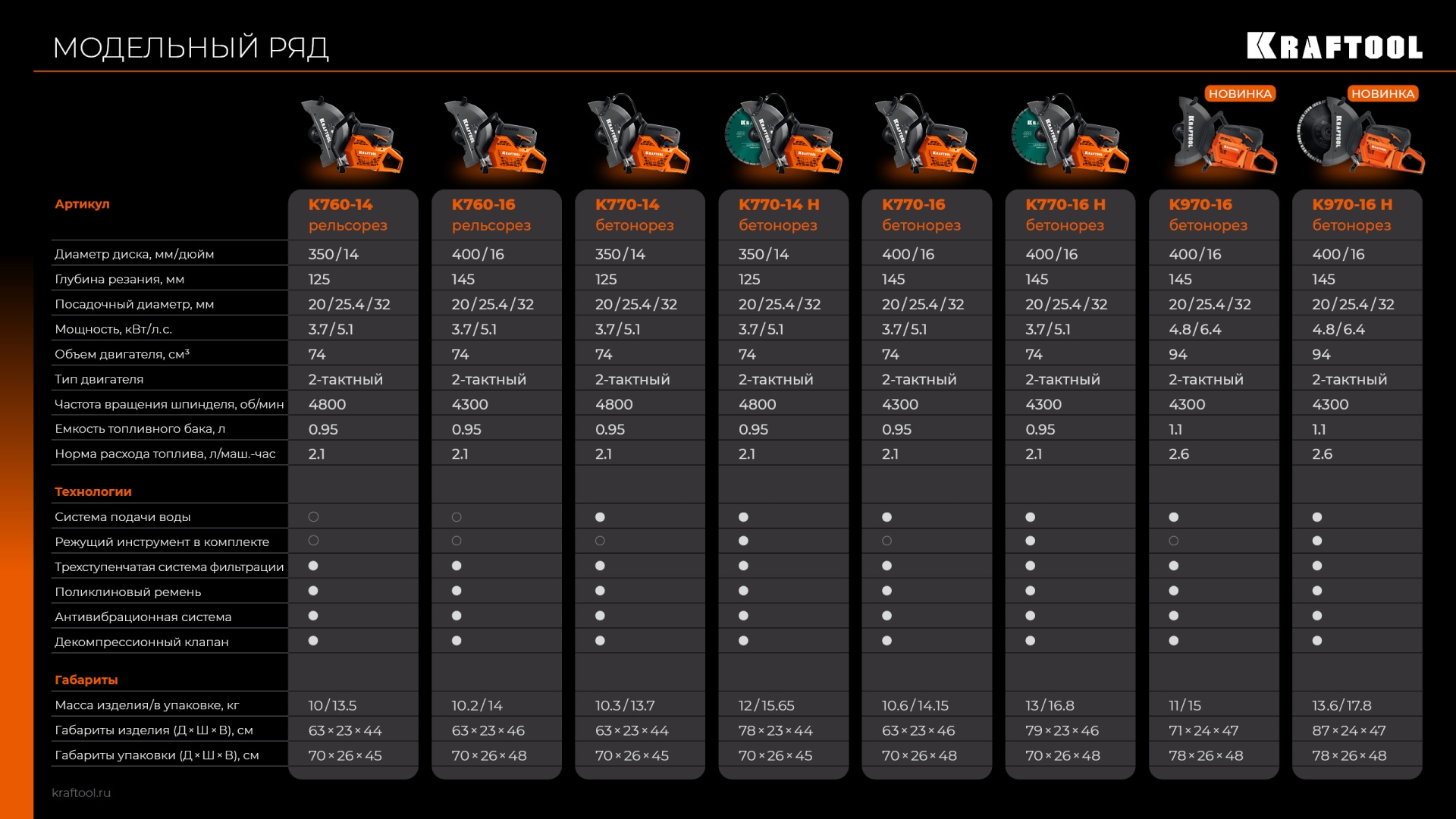 МОДЕЛЬНЫЙ РЯД

KRAFTOOL

НОВИНКА НОВИНКА

| Артикул | K760-14 рельсорез | K760-16 рельсорез | K770-14 бетонорез | K770-14 H бетонорез | K770-16 бетонорез | K770-16 H бетонорез | K970-16 бетонорез | K970-16 H бетонорез |
|---|---|---|---|---|---|---|---|---|
| Диаметр диска, мм/дюйм | 350/14 | 400/16 | 350/14 | 350/14 | 400/16 | 400/16 | 400/16 | 400/16 |
| Глубина резания, мм | 125 | 145 | 125 | 125 | 145 | 145 | 145 | 145 |
| Посадочный диаметр, мм | 20/25.4/32 | 20/25.4/32 | 20/25.4/32 | 20/25.4/32 | 20/25.4/32 | 20/25.4/32 | 20/25.4/32 | 20/25.4/32 |
| Мощность, кВт/л.с. | 3.7/5.1 | 3.7/5.1 | 3.7/5.1 | 3.7/5.1 | 3.7/5.1 | 3.7/5.1 | 4.8/6.4 | 4.8/6.4 |
| Объем двигателя, см³ | 74 | 74 | 74 | 74 | 74 | 74 | 94 | 94 |
| Тип двигателя | 2-тактный | 2-тактный | 2-тактный | 2-тактный | 2-тактный | 2-тактный | 2-тактный | 2-тактный |
| Частота вращения шпинделя, об/мин | 4800 | 4300 | 4800 | 4800 | 4300 | 4300 | 4300 | 4300 |
| Емкость топливного бака, л | 0.95 | 0.95 | 0.95 | 0.95 | 0.95 | 0.95 | 1.1 | 1.1 |
| Норма расхода топлива, л/маш.-час | 2.1 | 2.1 | 2.1 | 2.1 | 2.1 | 2.1 | 2.6 | 2.6 |
| Технологии | | | | | | | | |
| Система подачи воды | ○ | ○ | ● | ● | ● | ● | ● | ● |
| Режущий инструмент в комплекте | ○ | ○ | ○ | ● | ○ | ● | ○ | ● |
| Трехступенчатая система фильтрации | ● | ● | ● | ● | ● | ● | ● | ● |
| Поликлиновый ремень | ● | ● | ● | ● | ● | ● | ● | ● |
| Антивибрационная система | ● | ● | ● | ● | ● | ● | ● | ● |
| Декомпрессионный клапан | ● | ● | ● | ● | ● | ● | ● | ● |
| Габариты | | | | | | | | |
| Масса изделия/в упаковке, кг | 10/13.5 | 10.2/14 | 10.3/13.7 | 12/15.65 | 10.6/14.15 | 13/16.8 | 11/15 | 13.6/17.8 |
| Габариты изделия (Д×Ш×В), см | 63×23×44 | 63×23×46 | 63×23×44 | 78×23×44 | 63×23×46 | 79×23×46 | 71×24×47 | 87×24×47 |
| Габариты упаковки (Д×Ш×В), см | 70×26×45 | 70×26×48 | 70×26×45 | 70×26×45 | 70×26×48 | 70×26×48 | 78×26×48 | 78×26×48 |

kraftool.ru