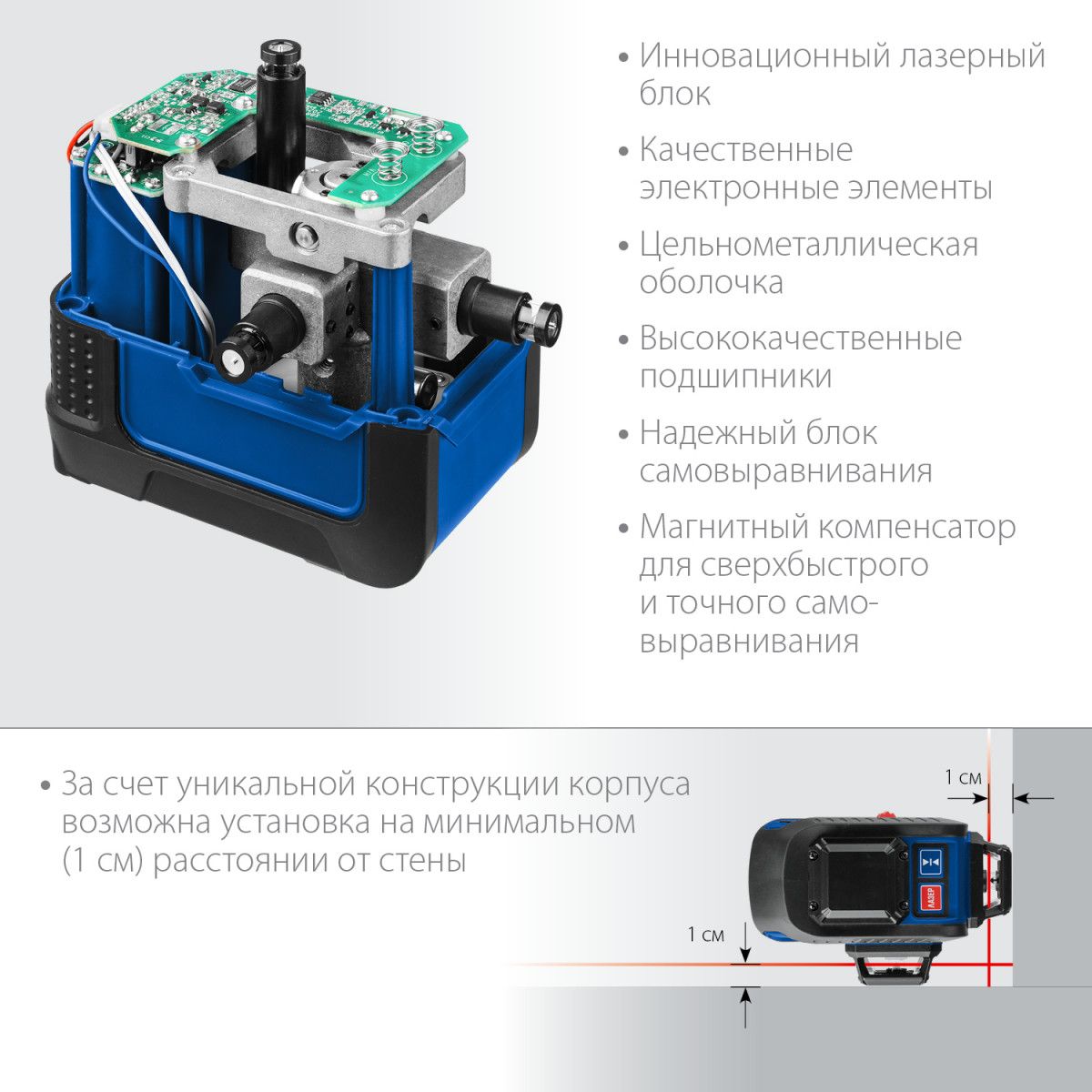 • Инновационный лазерный блок

• Качественные электронные элементы

• Цельнометаллическая оболочка

• Высококачественные подшипники

• Надежный блок самовыравнивания

• Магнитный компенсатор для сверхбыстрого и точного самовыравнивания

• За счет уникальной конструкции корпуса возможна установка на минимальном (1 см) расстоянии от стены

1 см

ЛАЗЕР

1 см