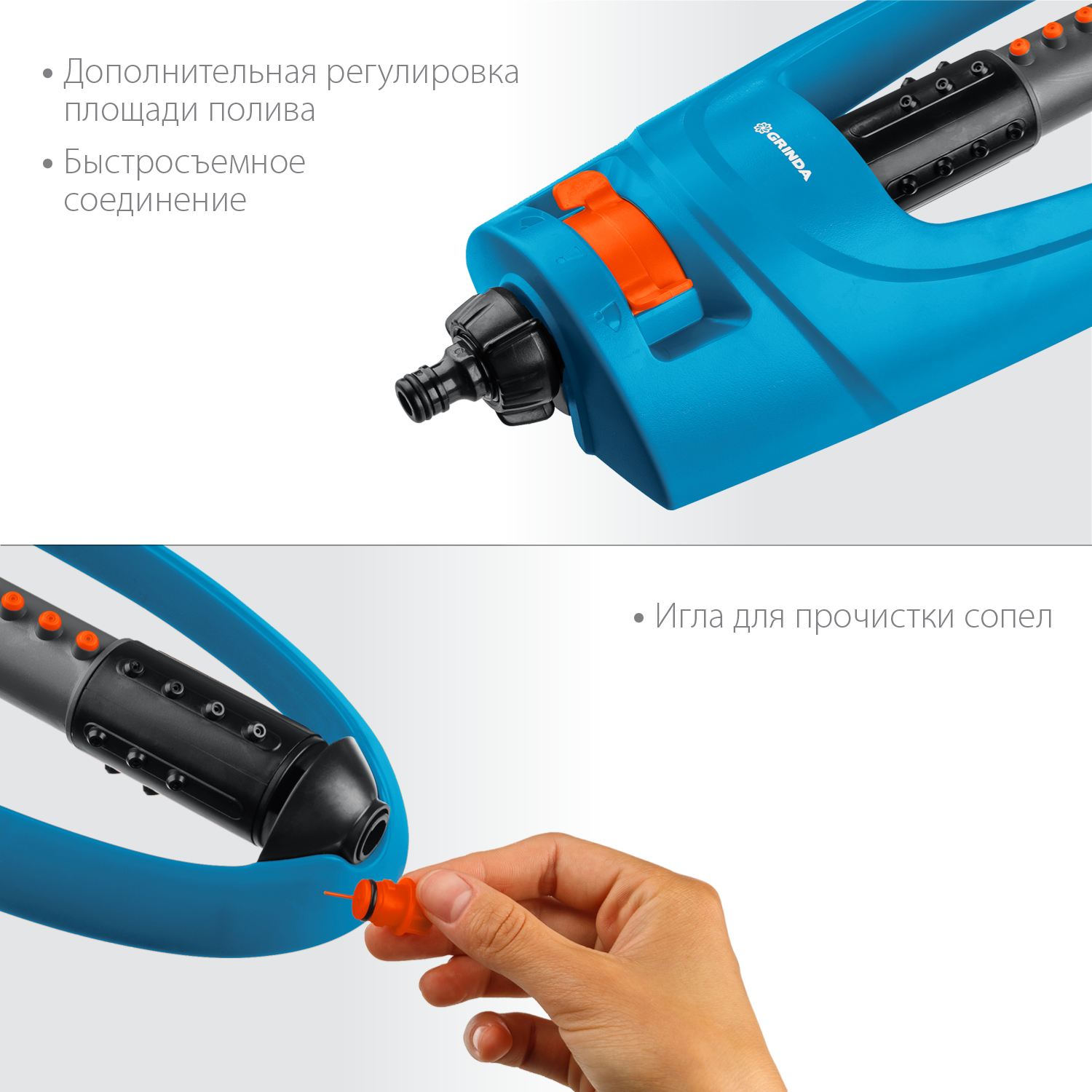 • Дополнительная регулировка площади полива

• Быстросъемное соединение

GRINDA

• Игла для прочистки сопел