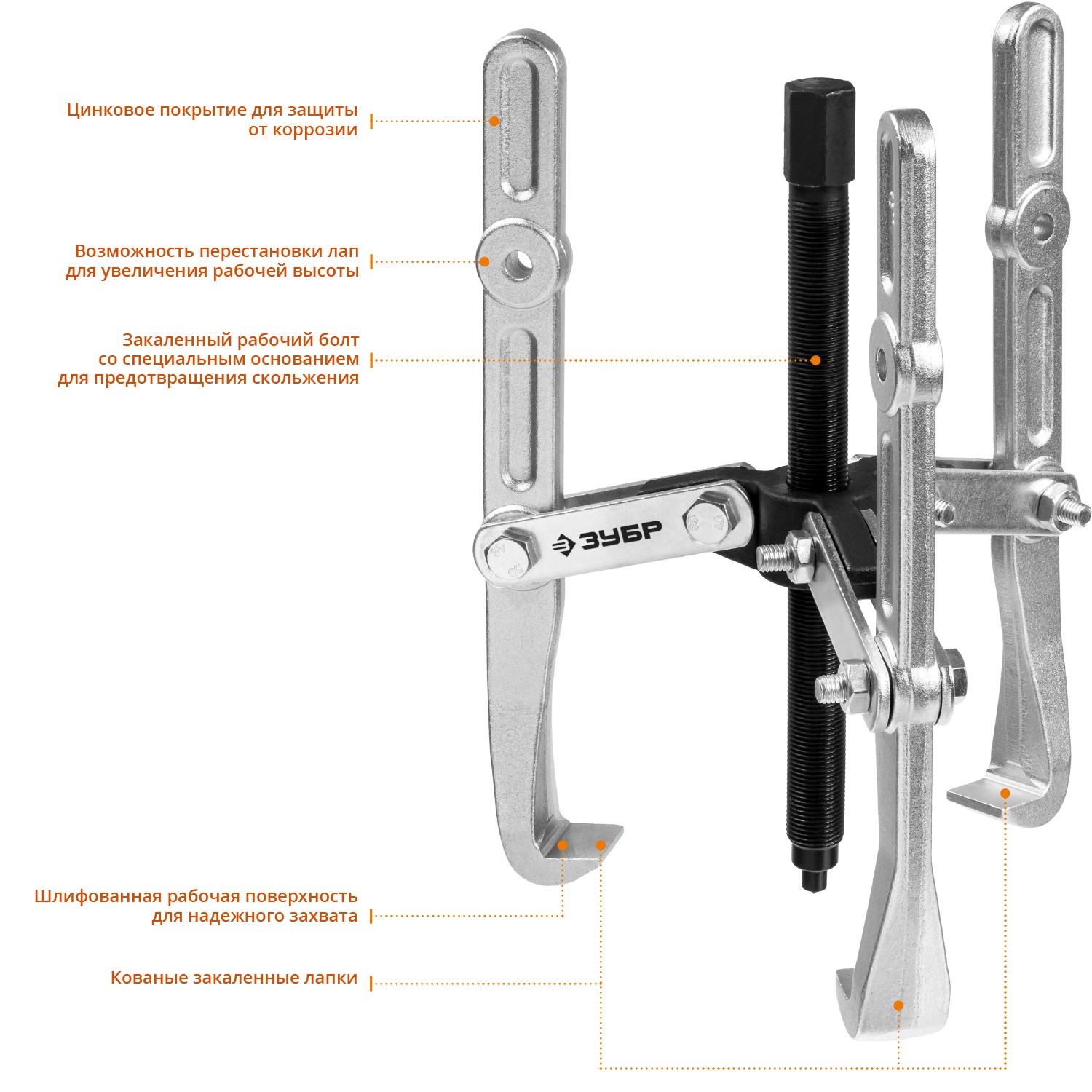 Цинковое покрытие для защиты от коррозии

Возможность перестановки лап для увеличения рабочей высоты

Закаленный рабочий болт со специальным основанием для предотвращения скольжения

ЗУБР

Шлифованная рабочая поверхность для надежного захвата

Кованые закаленные лапки