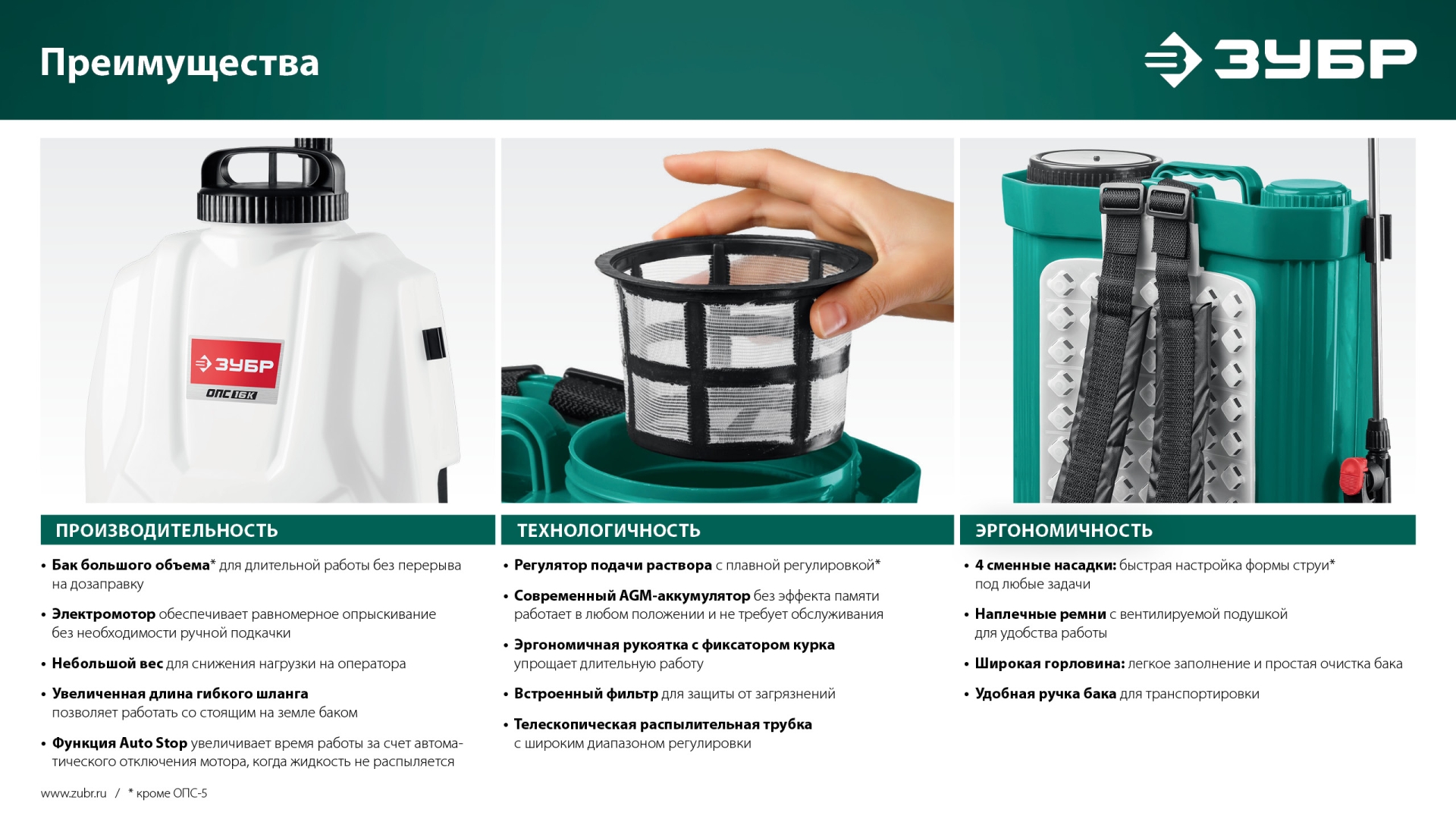 Преимущества

ЗУБР

ЗУБР
ОПС 16К

ПРОИЗВОДИТЕЛЬНОСТЬ

• Бак большого объема* для длительной работы без перерыва на дозаправку

• Электромотор обеспечивает равномерное опрыскивание без необходимости ручной подкачки

• Небольшой вес для снижения нагрузки на оператора

• Увеличенная длина гибкого шланга позволяет работать со стоящим на земле баком

• Функция Auto Stop увеличивает время работы за счет автоматического отключения мотора, когда жидкость не распыляется

ТЕХНОЛОГИЧНОСТЬ

• Регулятор подачи раствора с плавной регулировкой*

• Современный AGM-аккумулятор без эффекта памяти работает в любом положении и не требует обслуживания

• Эргономичная рукоятка с фиксатором курка упрощает длительную работу

• Встроенный фильтр для защиты от загрязнений

• Телескопическая распылительная трубка с широким диапазоном регулировки

ЭРГОНОМИЧНОСТЬ

• 4 сменные насадки: быстрая настройка формы струи* под любые задачи

• Наплечные ремни с вентилируемой подушкой для удобства работы

• Широкая горловина: легкое заполнение и простая очистка бака

• Удобная ручка бака для транспортировки

www.zubr.ru / * кроме ОПС-5