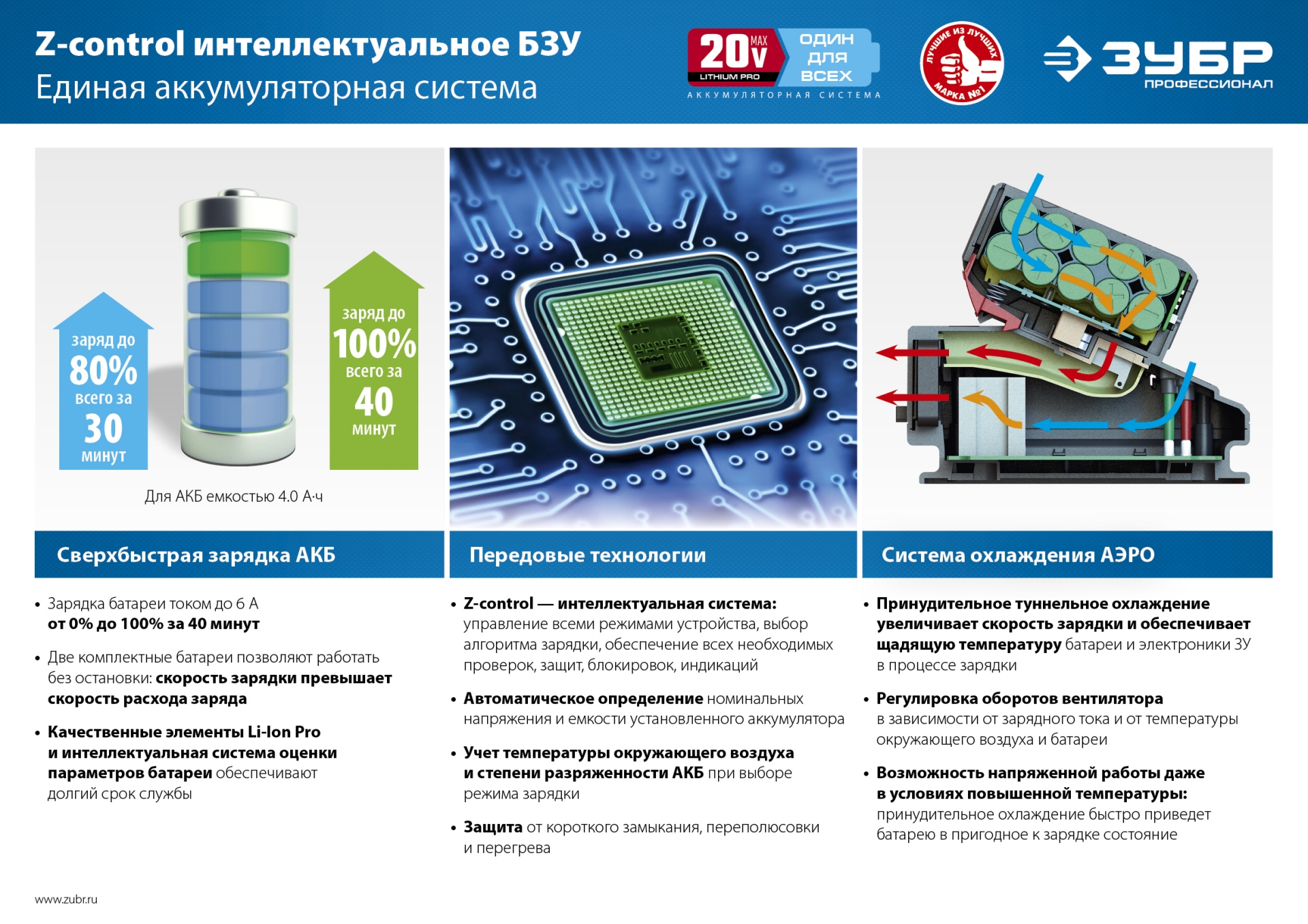 Z-control интеллектуальное БЗУ
Единая аккумуляторная система

20V MAX LITHIUM PRO
ОДИН ДЛЯ ВСЕХ
АККУМУЛЯТОРНАЯ СИСТЕМА

ЛУЧШИЕ ИЗ ЛУЧШИХ МАРКА №1

ЗУБР ПРОФЕССИОНАЛ

заряд до 80% всего за 30 минут

заряд до 100% всего за 40 минут

Для АКБ емкостью 4.0 А·ч

Сверхбыстрая зарядка АКБ

• Зарядка батареи током до 6 А от 0% до 100% за 40 минут

• Две комплектные батареи позволяют работать без остановки: скорость зарядки превышает скорость расхода заряда

• Качественные элементы Li-Ion Pro и интеллектуальная система оценки параметров батареи обеспечивают долгий срок службы

Передовые технологии

• Z-control — интеллектуальная система: управление всеми режимами устройства, выбор алгоритма зарядки, обеспечение всех необходимых проверок, защит, блокировок, индикаций

• Автоматическое определение номинальных напряжения и емкости установленного аккумулятора

• Учет температуры окружающего воздуха и степени разряженности АКБ при выборе режима зарядки

• Защита от короткого замыкания, переполюсовки и перегрева

Система охлаждения АЭРО

• Принудительное туннельное охлаждение увеличивает скорость зарядки и обеспечивает щадящую температуру батареи и электроники ЗУ в процессе зарядки

• Регулировка оборотов вентилятора в зависимости от зарядного тока и от температуры окружающего воздуха и батареи

• Возможность напряженной работы даже в условиях повышенной температуры: принудительное охлаждение быстро приведет батарею в пригодное к зарядке состояние

www.zubr.ru