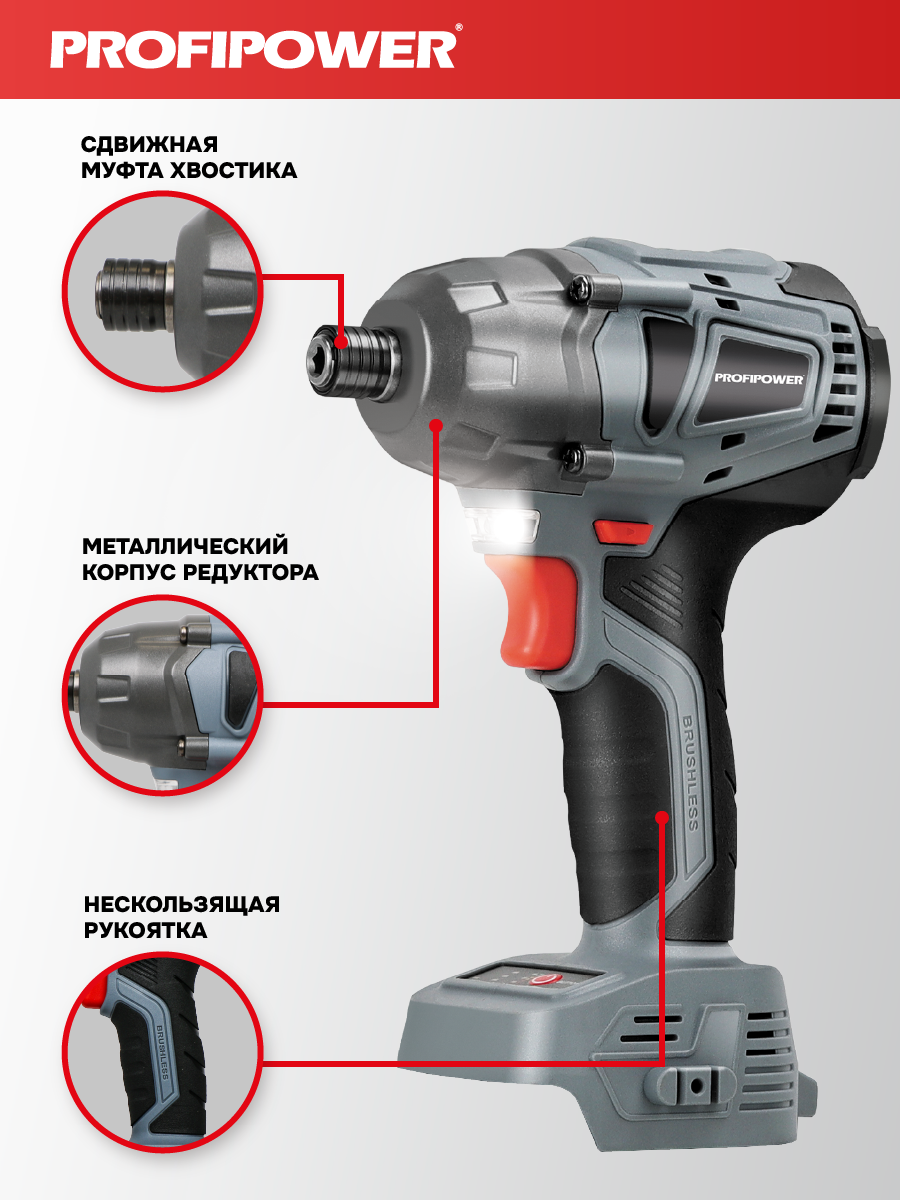 PROFIPOWER®

СДВИЖНАЯ МУФТА ХВОСТИКА

PROFIPOWER

МЕТАЛЛИЧЕСКИЙ КОРПУС РЕДУКТОРА

BRUSHLESS

НЕСКОЛЬЗЯЩАЯ РУКОЯТКА

BRUSHLESS