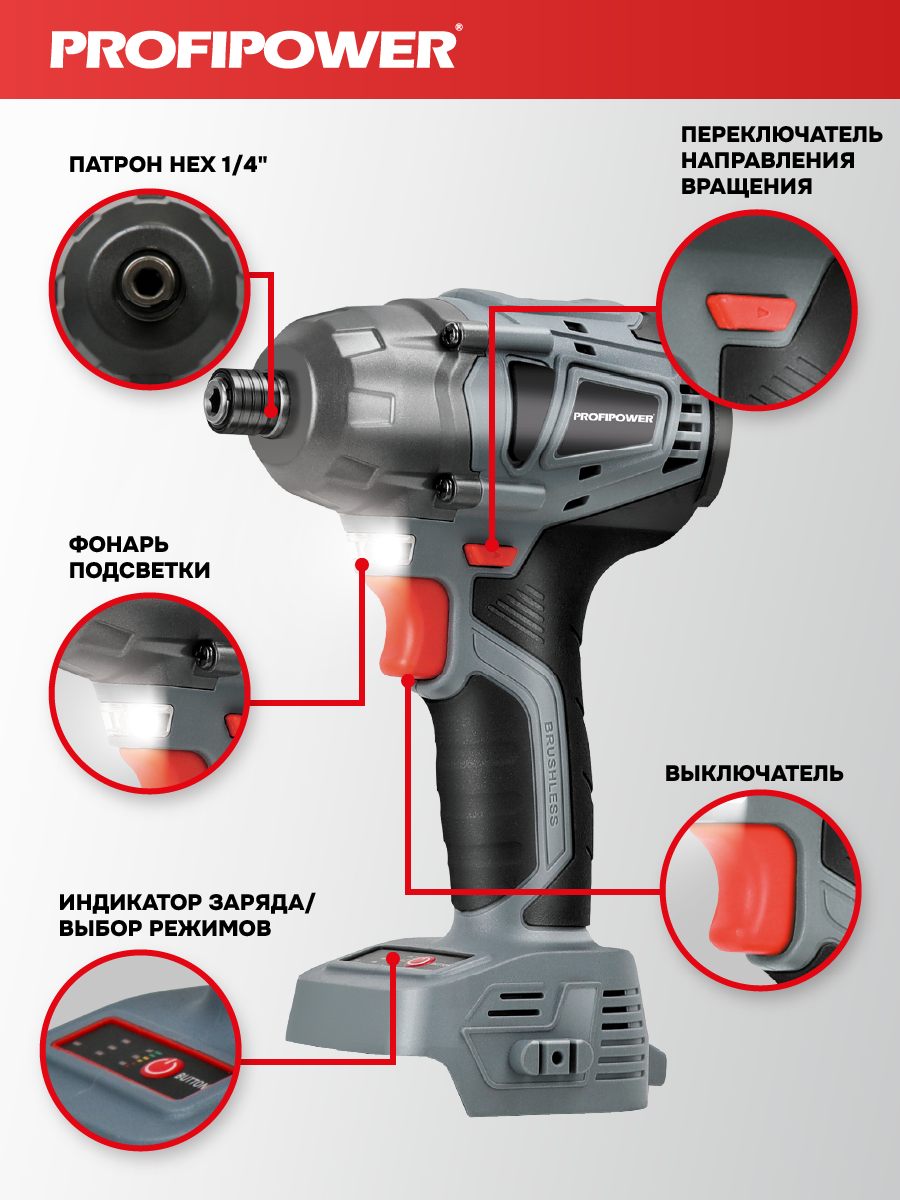 PROFIPOWER®

ПАТРОН HEX 1/4"

ПЕРЕКЛЮЧАТЕЛЬ НАПРАВЛЕНИЯ ВРАЩЕНИЯ

PROFIPOWER®

ФОНАРЬ ПОДСВЕТКИ

BRUSHLESS

ВЫКЛЮЧАТЕЛЬ

ИНДИКАТОР ЗАРЯДА/ ВЫБОР РЕЖИМОВ

BUTTON