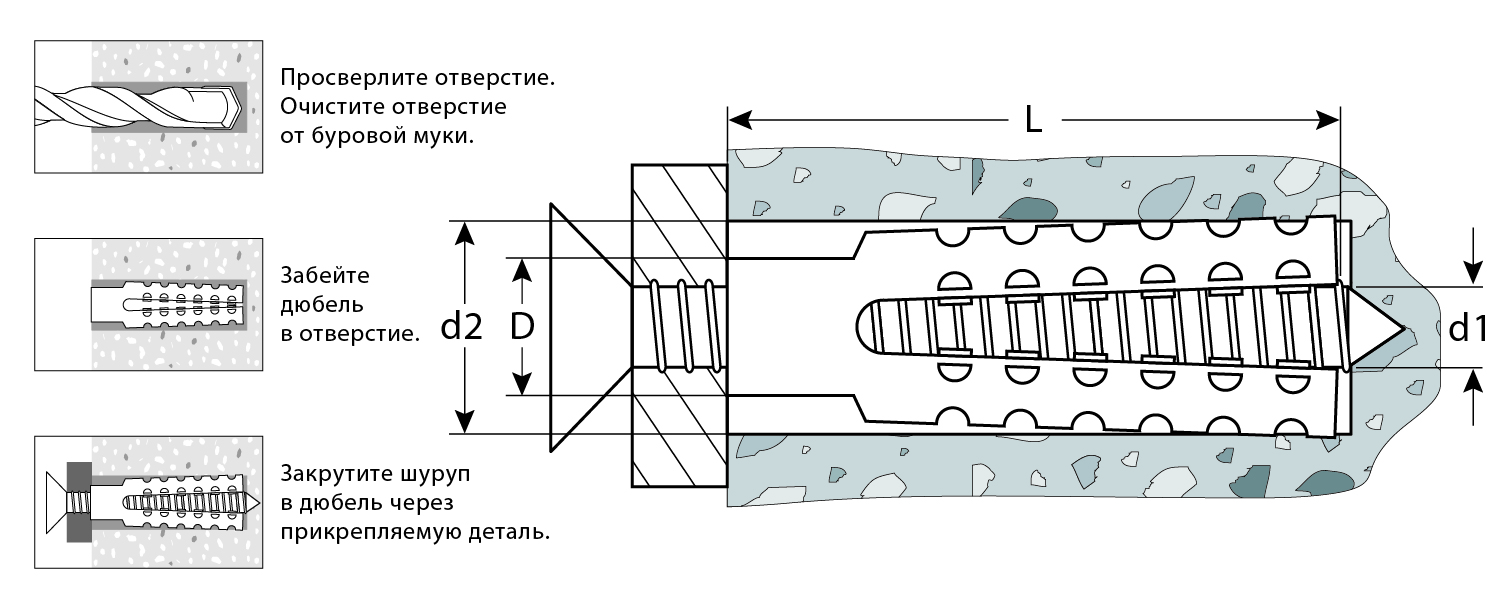 Просверлите отверстие. Очистите отверстие от буровой муки.

Забейте дюбель в отверстие.

Закрутите шуруп в дюбель через прикрепляемую деталь.

L

d2

D

d1