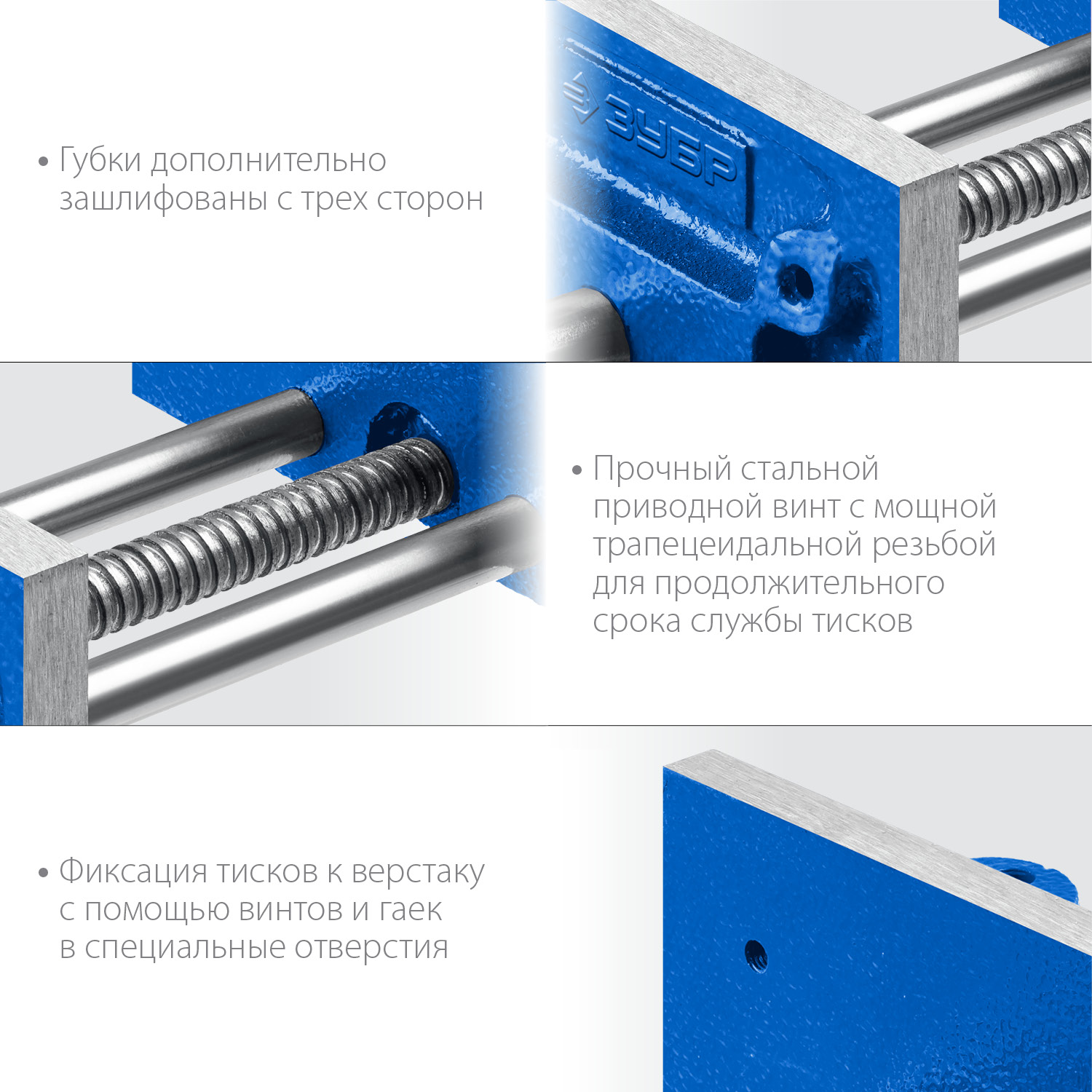 • Губки дополнительно зашлифованы с трех сторон

ЗУБР

• Прочный стальной приводной винт с мощной трапецеидальной резьбой для продолжительного срока службы тисков

• Фиксация тисков к верстаку с помощью винтов и гаек в специальные отверстия