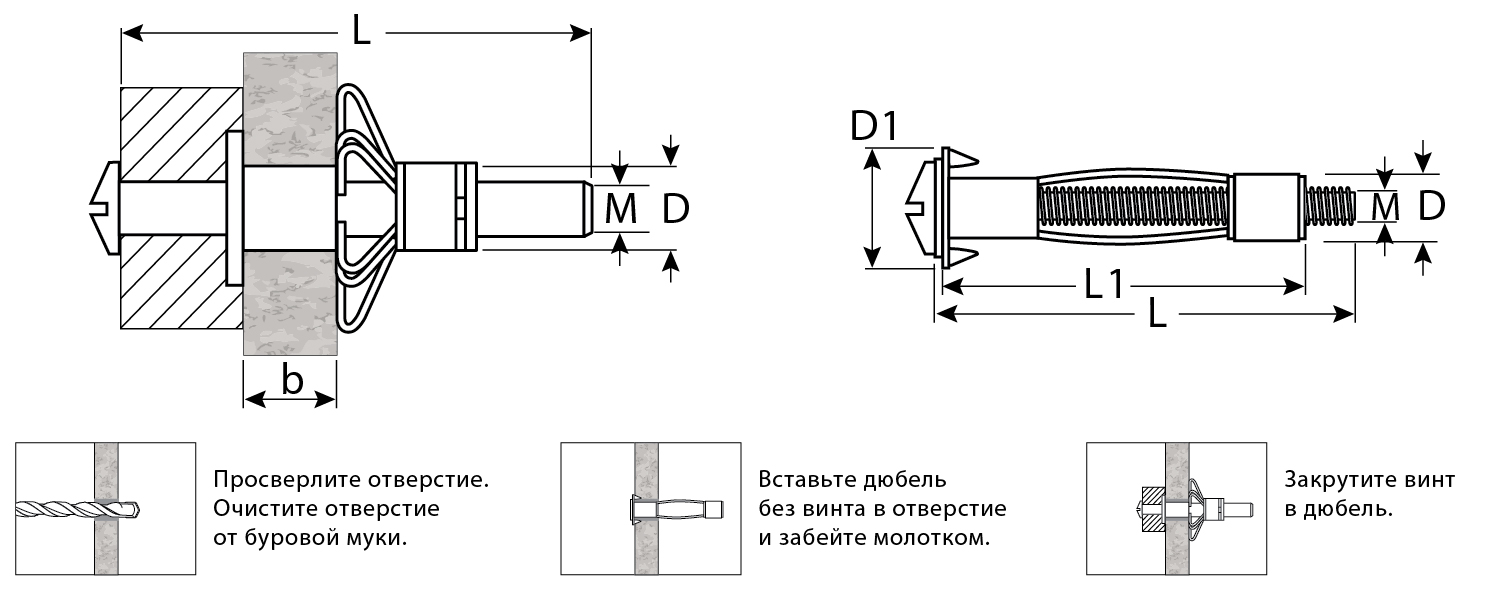 L

M D

b

D1

M D

L1

L

Просверлите отверстие. Очистите отверстие от буровой муки.

Вставьте дюбель без винта в отверстие и забейте молотком.

Закрутите винт в дюбель.