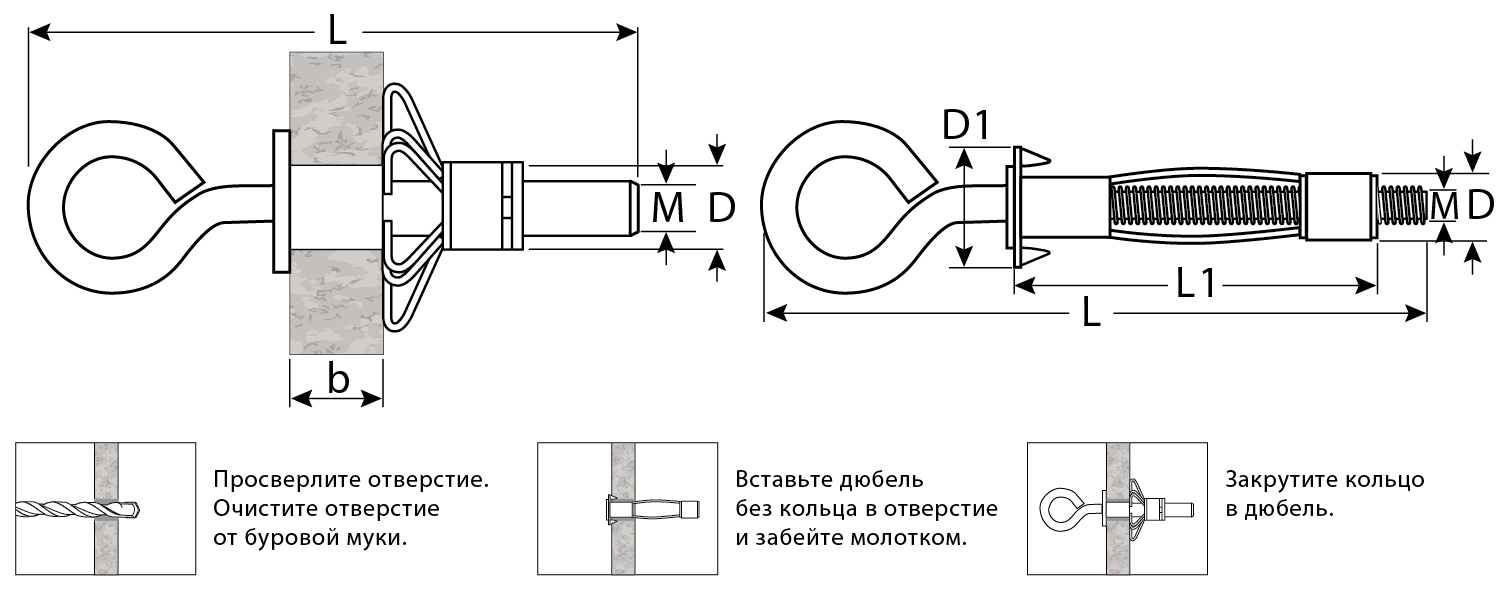 L

M D

b

D1

M D

L1

L

Просверлите отверстие. Очистите отверстие от буровой муки.

Вставьте дюбель без кольца в отверстие и забейте молотком.

Закрутите кольцо в дюбель.