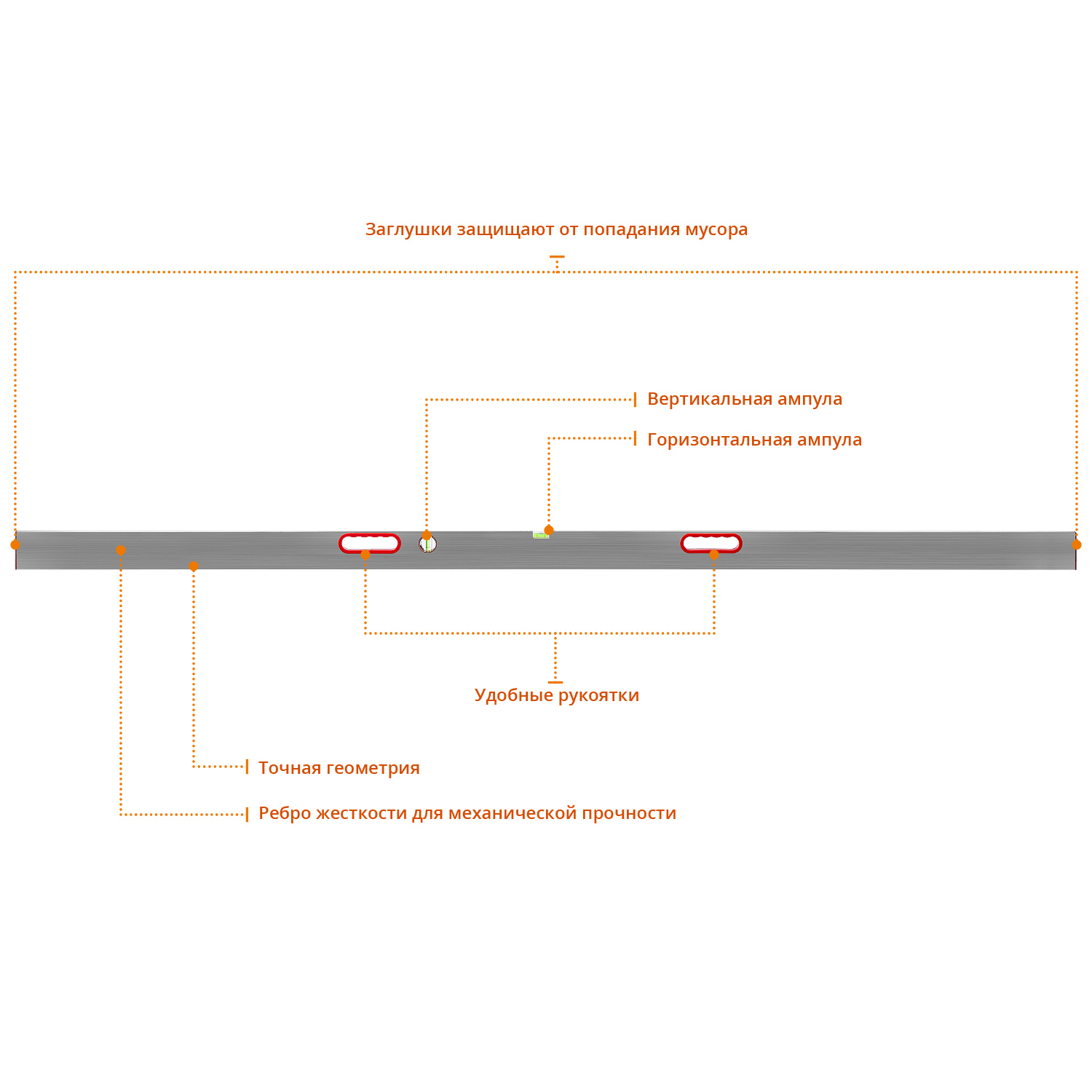 Заглушки защищают от попадания мусора

Вертикальная ампула

Горизонтальная ампула

Удобные рукоятки

Точная геометрия

Ребро жесткости для механической прочности