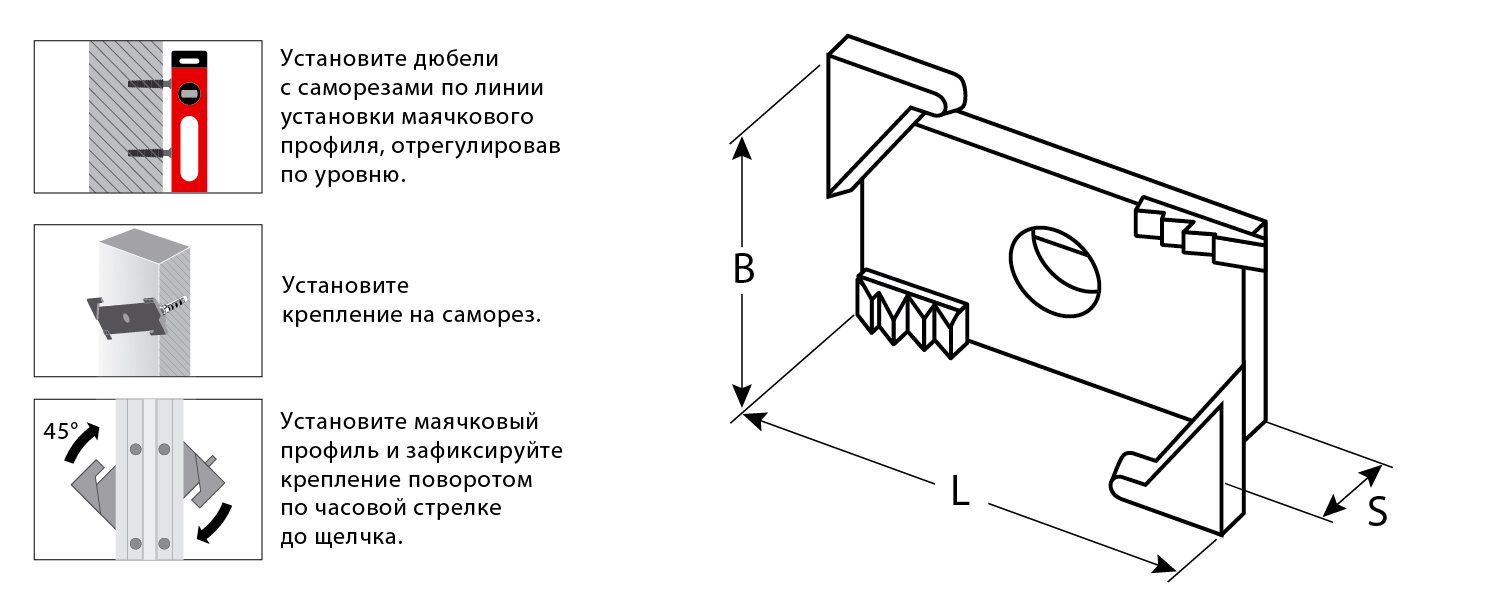 Установите дюбели с саморезами по линии установки маячкового профиля, отрегулировав по уровню.

Установите крепление на саморез.

45°

Установите маячковый профиль и зафиксируйте крепление поворотом по часовой стрелке до щелчка.

B

L

S