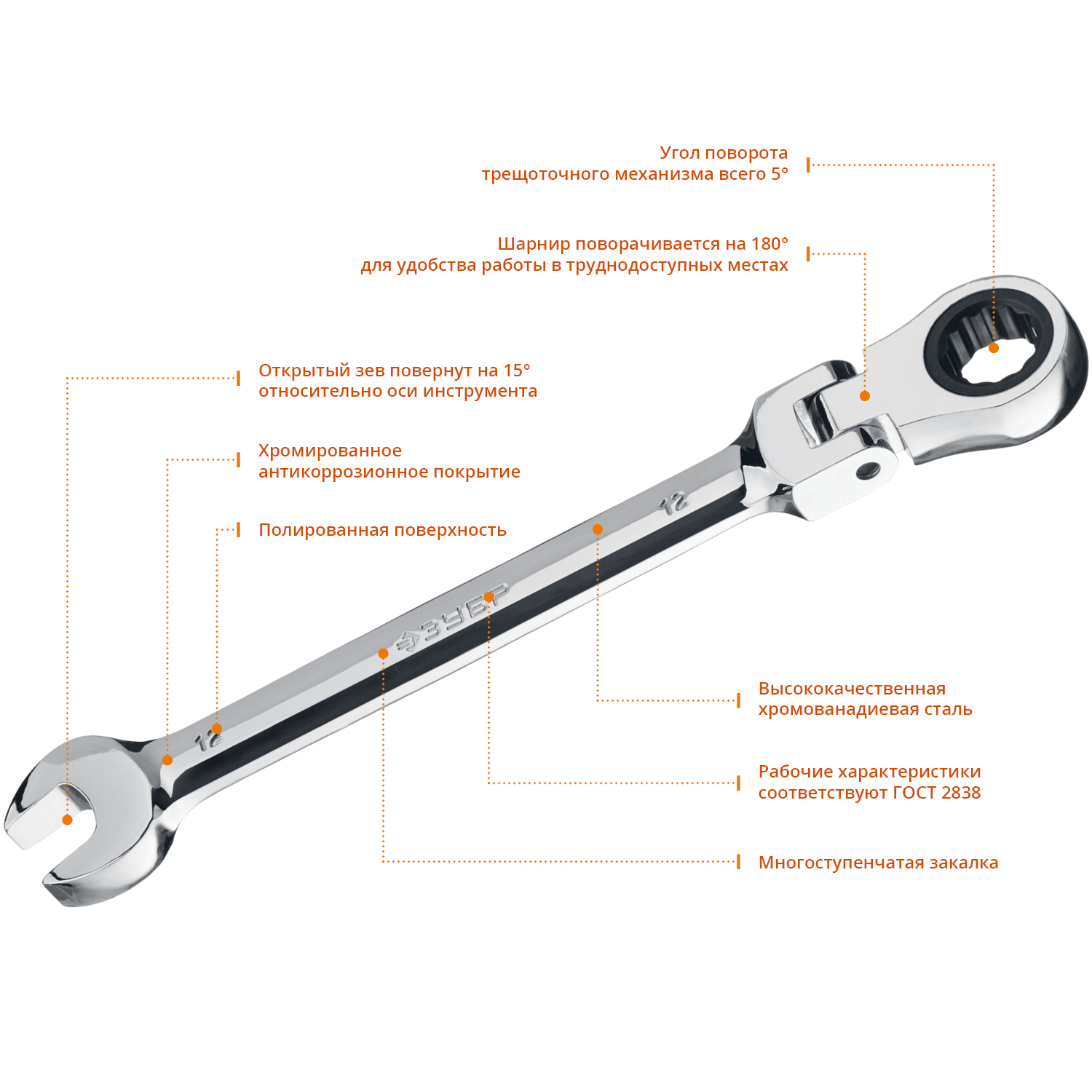 Угол поворота
трещоточного механизма всего 5°

Шарнир поворачивается на 180°
для удобства работы в труднодоступных местах

Открытый зев повернут на 15°
относительно оси инструмента

Хромированное
антикоррозионное покрытие

Полированная поверхность

12

ЗУБР

12

Высококачественная
хромованадиевая сталь

Рабочие характеристики
соответствуют ГОСТ 2838

Многоступенчатая закалка