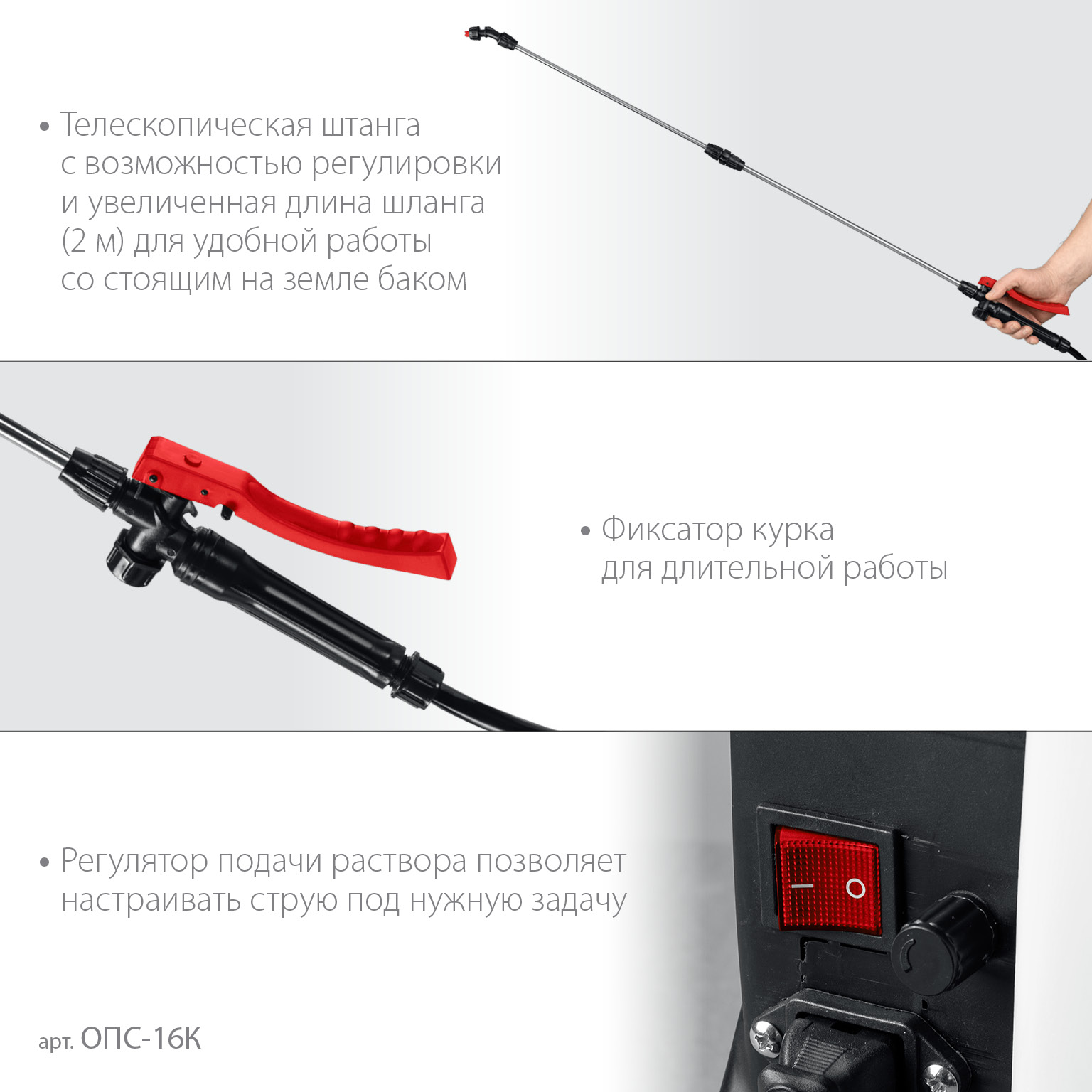 • Телескопическая штанга с возможностью регулировки и увеличенная длина шланга (2 м) для удобной работы со стоящим на земле баком

• Фиксатор курка для длительной работы

• Регулятор подачи раствора позволяет настраивать струю под нужную задачу

I O

арт. ОПС-16К