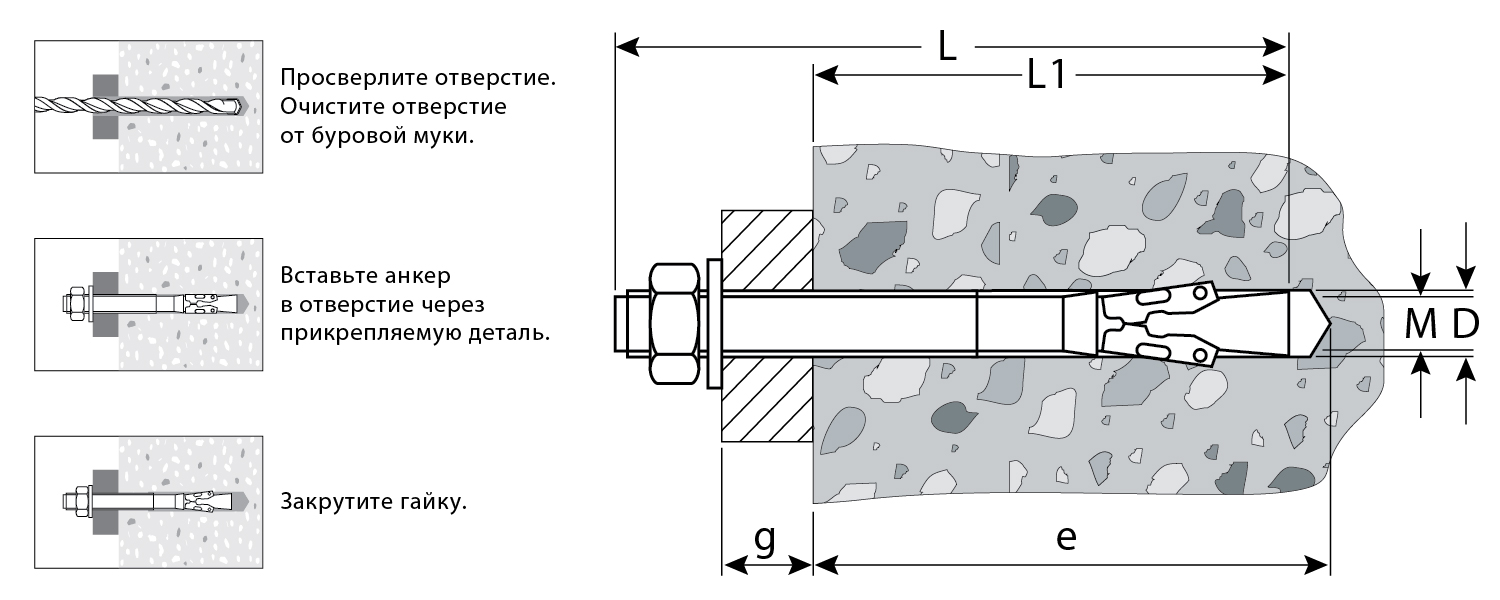 Просверлите отверстие. Очистите отверстие от буровой муки.

Вставьте анкер в отверстие через прикрепляемую деталь.

Закрутите гайку.

L

L1

M

D

g

e