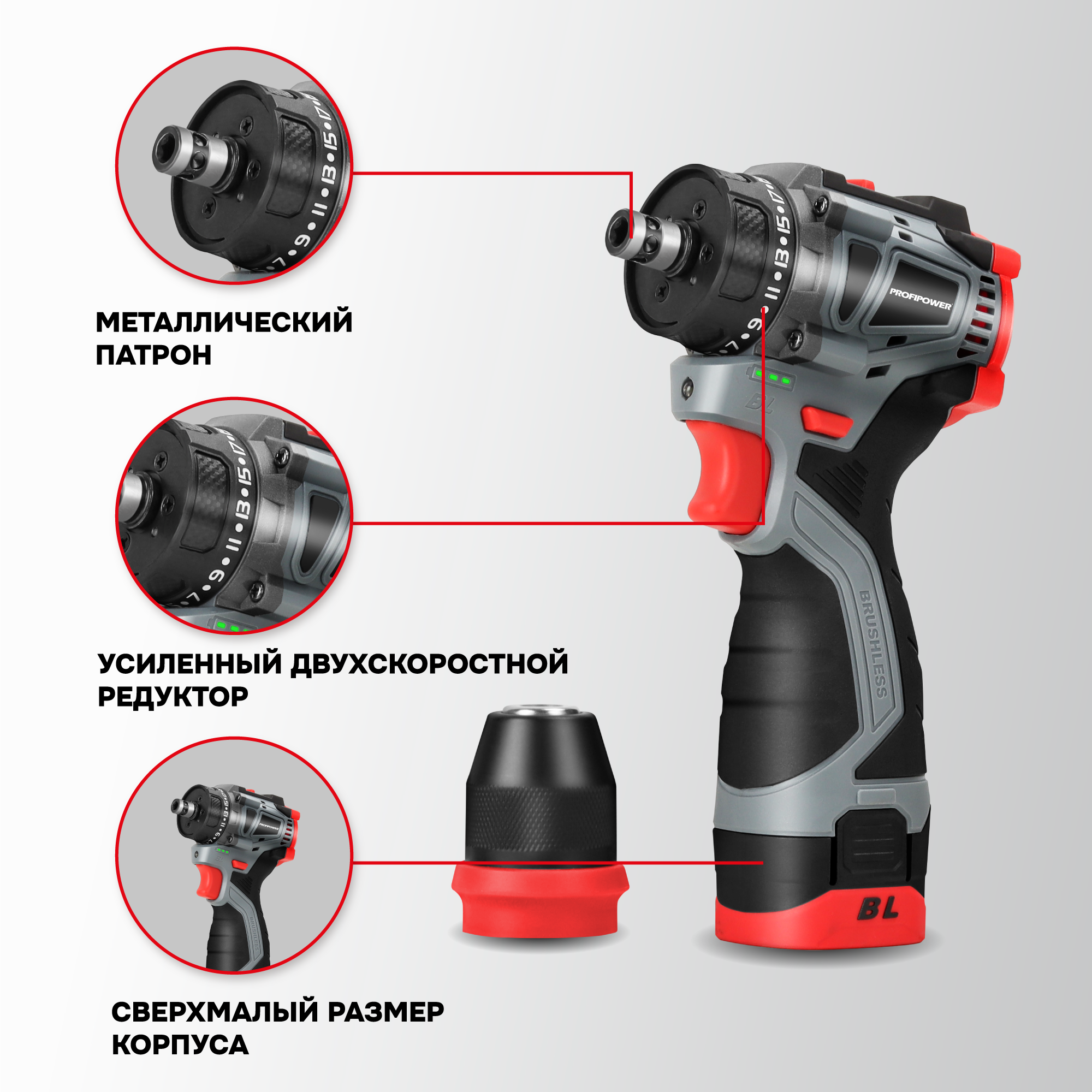 МЕТАЛЛИЧЕСКИЙ ПАТРОН

УСИЛЕННЫЙ ДВУХСКОРОСТНОЙ РЕДУКТОР

СВЕРХМАЛЫЙ РАЗМЕР КОРПУСА

7 • 9 • 11 • 13 • 15 • 17

PROFIPOWER

BL

BRUSHLESS

BL