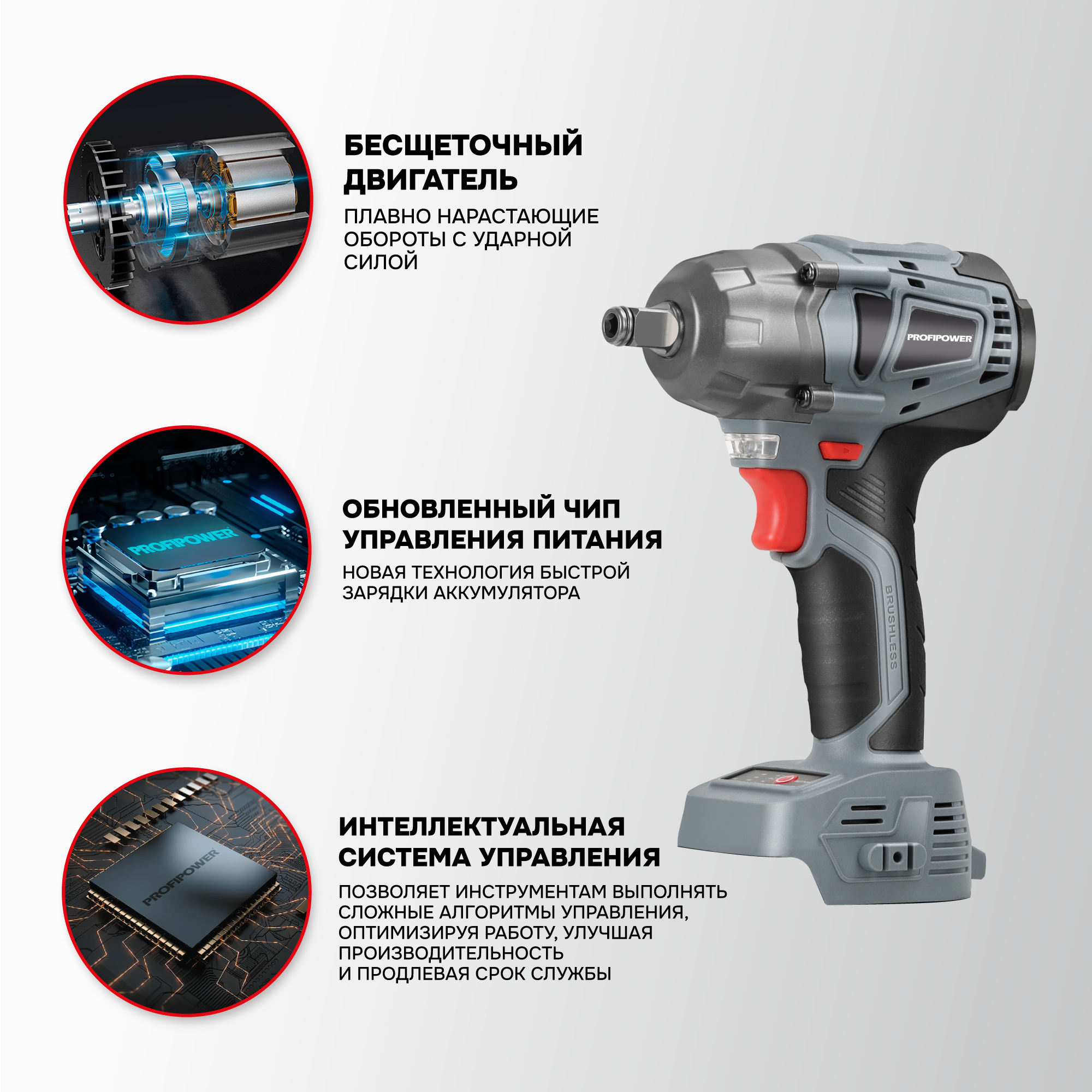 БЕСЩЕТОЧНЫЙ ДВИГАТЕЛЬ

ПЛАВНО НАРАСТАЮЩИЕ ОБОРОТЫ С УДАРНОЙ СИЛОЙ

PROFIPOWER

PROFIPOWER

ОБНОВЛЕННЫЙ ЧИП УПРАВЛЕНИЯ ПИТАНИЯ

НОВАЯ ТЕХНОЛОГИЯ БЫСТРОЙ ЗАРЯДКИ АККУМУЛЯТОРА

BRUSHLESS

PROFIPOWER

ИНТЕЛЛЕКТУАЛЬНАЯ СИСТЕМА УПРАВЛЕНИЯ

ПОЗВОЛЯЕТ ИНСТРУМЕНТАМ ВЫПОЛНЯТЬ СЛОЖНЫЕ АЛГОРИТМЫ УПРАВЛЕНИЯ, ОПТИМИЗИРУЯ РАБОТУ, УЛУЧШАЯ ПРОИЗВОДИТЕЛЬНОСТЬ И ПРОДЛЕВАЯ СРОК СЛУЖБЫ